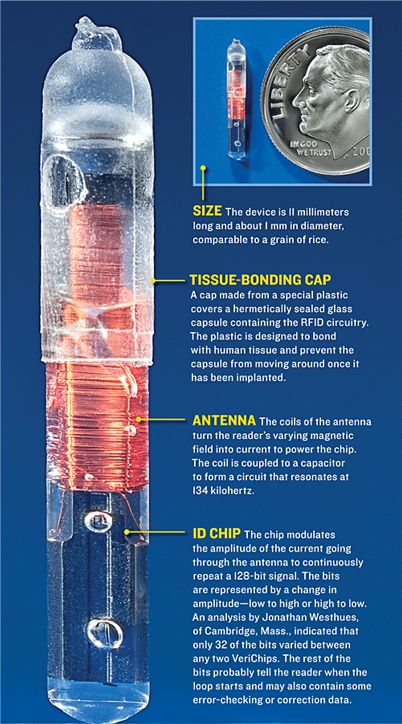 LIBERTY
IN GOD WE TRUST
200

SIZE The device is 11 millimeters long and about 1 mm in diameter, comparable to a grain of rice.

TISSUE-BONDING CAP A cap made from a special plastic covers a hermetically sealed glass capsule containing the RFID circuitry. The plastic is designed to bond with human tissue and prevent the capsule from moving around once it has been implanted.

ANTENNA The coils of the antenna turn the reader's varying magnetic field into current to power the chip. The coil is coupled to a capacitor to form a circuit that resonates at 134 kilohertz.

ID CHIP The chip modulates the amplitude of the current going through the antenna to continuously repeat a 128-bit signal. The bits are represented by a change in amplitude—low to high or high to low. An analysis by Jonathan Westhues, of Cambridge, Mass., indicated that only 32 of the bits varied between any two VeriChips. The rest of the bits probably tell the reader when the loop starts and may also contain some error-checking or correction data.